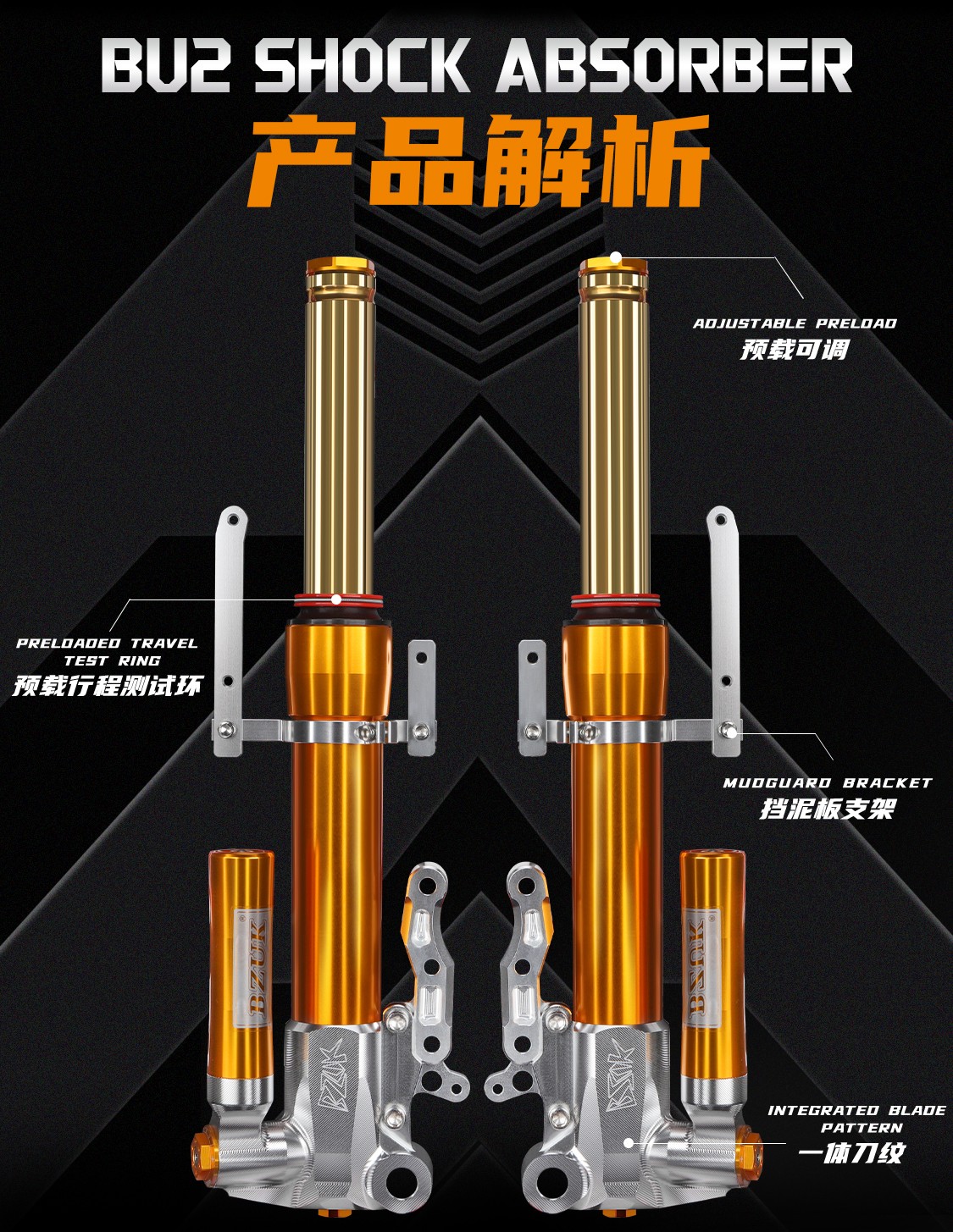 BU2 SHOCK ABSORBER
产品解析

ADJUSTABLE PRELOAD
预载可调

PRELOADED TRAVEL TEST RING
预载行程测试环

MUDGUARD BRACKET
挡泥板支架

BZUK

BZUK

BZUK

BZUK

INTEGRATED BLADE PATTERN
一体刀纹